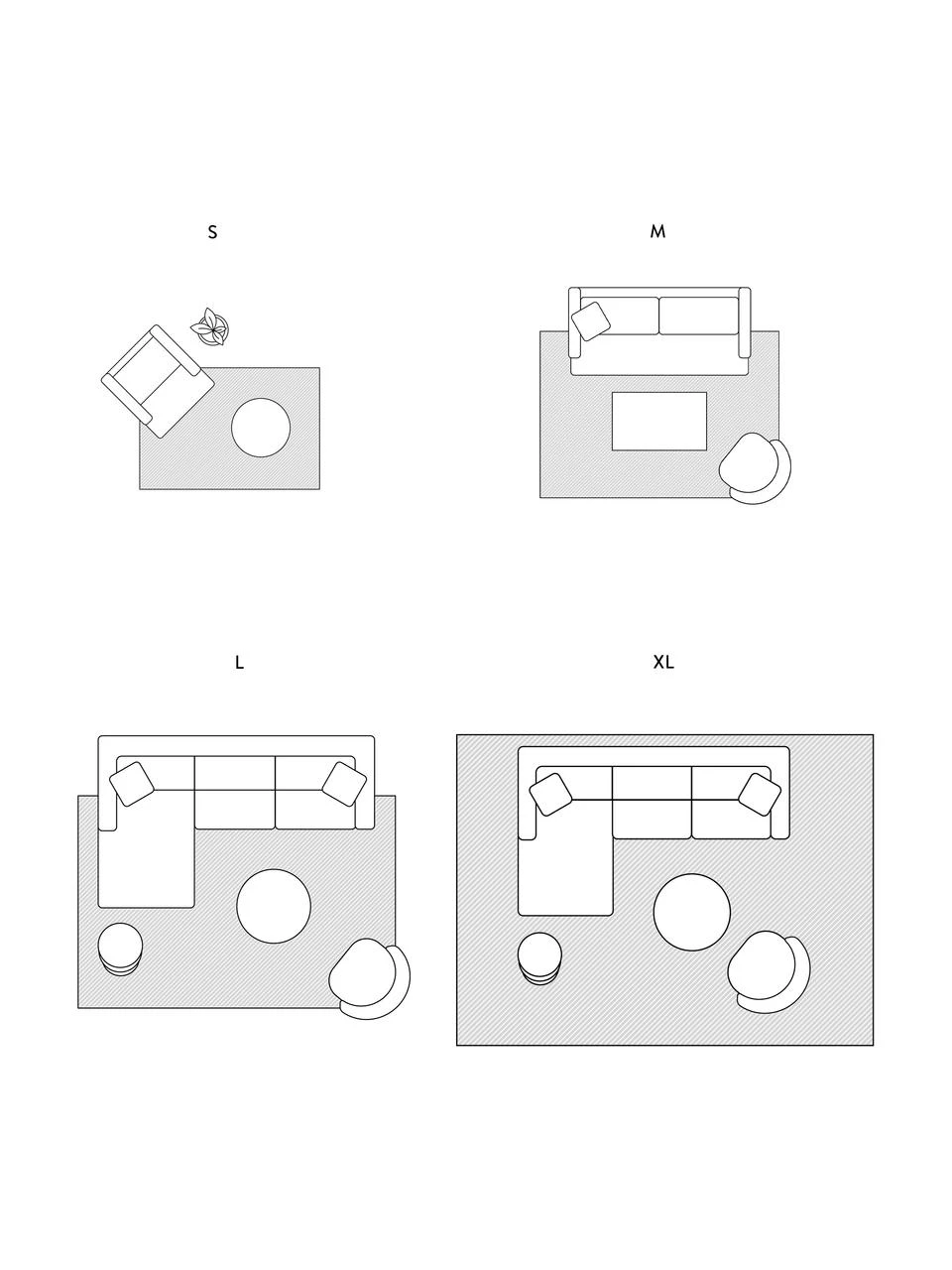 S

M

L

XL